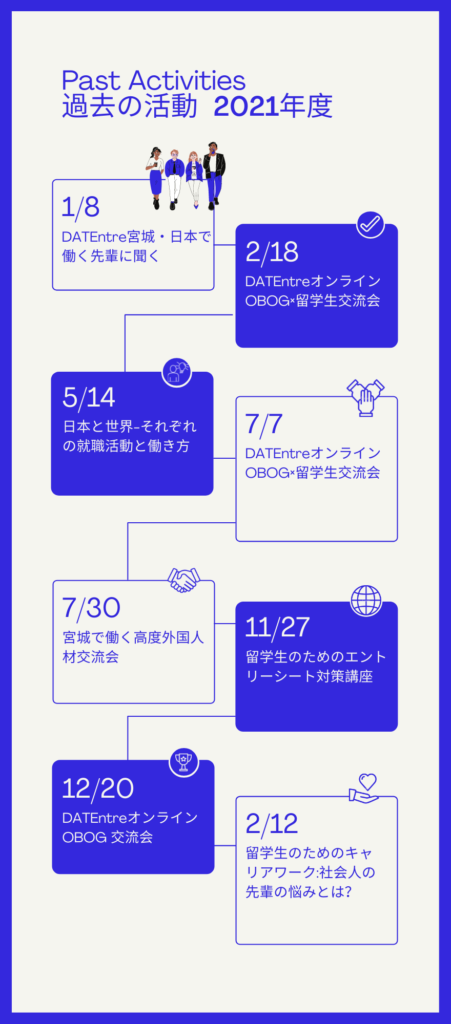 Past Activities
過去の活動 2021年度

1/8
DATEntre宮城・日本で働く先輩に聞く

2/18
DATEntreオンライン OBOG×留学生交流会

5/14
日本と世界-それぞれの就職活動と働き方

7/7
DATEntreオンライン OBOG×留学生交流会

7/30
宮城で働く高度外国人材交流会

11/27
留学生のためのエントリーシート対策講座

12/20
DATEntreオンライン OBOG 交流会

2/12
留学生のためのキャリアワーク:社会人の先輩の悩みとは?